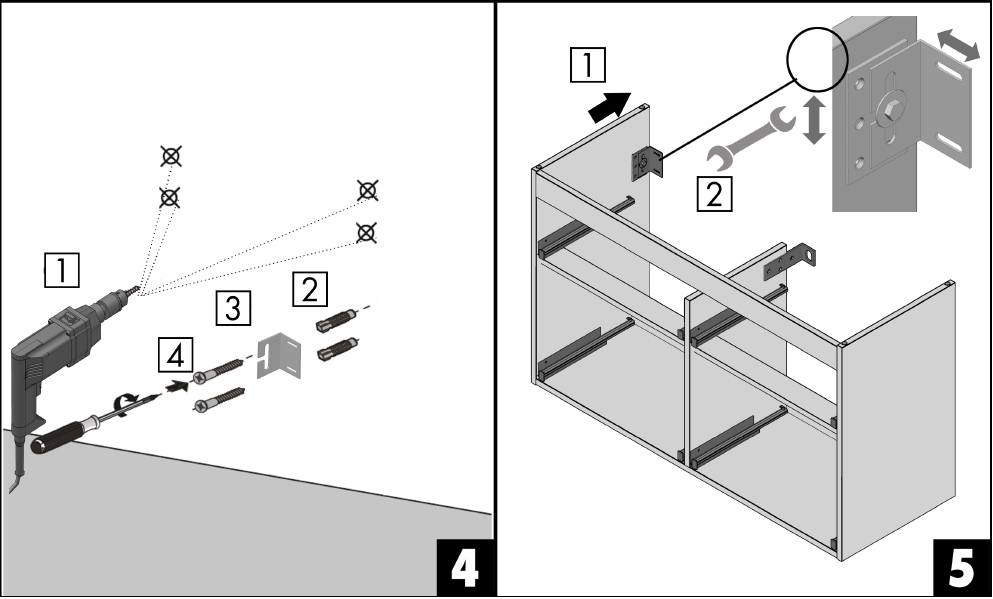 1

3

2

4

4

1

2

5